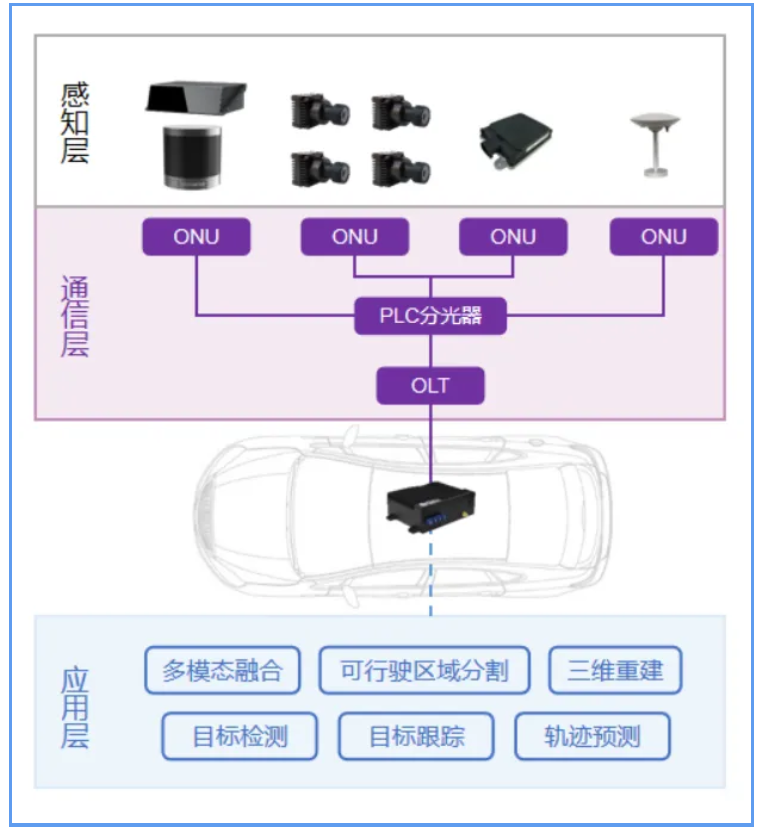 感知层

通信层

ONU ONU ONU ONU

PLC分光器

OLT

应用层

多模态融合 可行驶区域分割 三维重建

目标检测 目标跟踪 轨迹预测