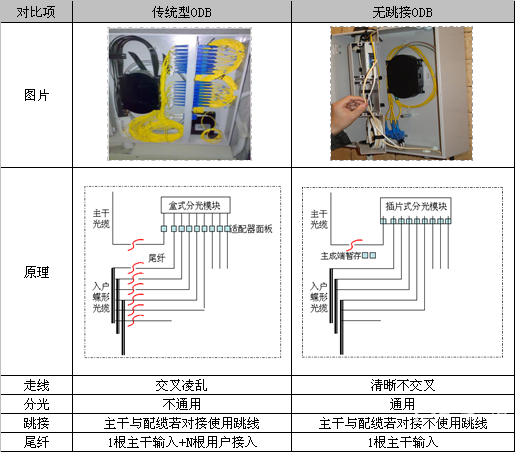 | 对比项 | 传统型ODB | 无跳接ODB |
|---|---|---|
| 图片 | | |
| 原理 | 主干光缆 盒式分光模块 适配器面板 尾纤 入户蝶形光缆 | 主干光缆 插片式分光模块 主成端暂存 入户蝶形光缆 |
| 走线 | 交叉凌乱 | 清晰不交叉 |
| 分光 | 不通用 | 通用 |
| 跳接 | 主干与配缆若对接使用跳线 | 主干与配缆若对接不使用跳线 |
| 尾纤 | 1根主干输入+N根用户接入 | 1根主干输入 |