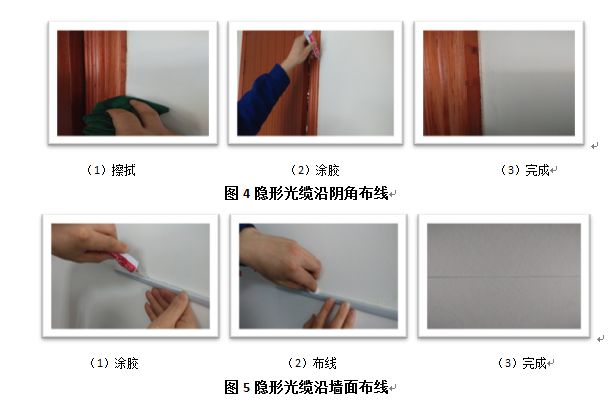 （1）擦拭　　　　　　　　（2）涂胶　　　　　　　　（3）完成

图 4 隐形光缆沿阴角布线

（1）涂胶　　　　　　　　（2）布线　　　　　　　　（3）完成

图 5 隐形光缆沿墙面布线